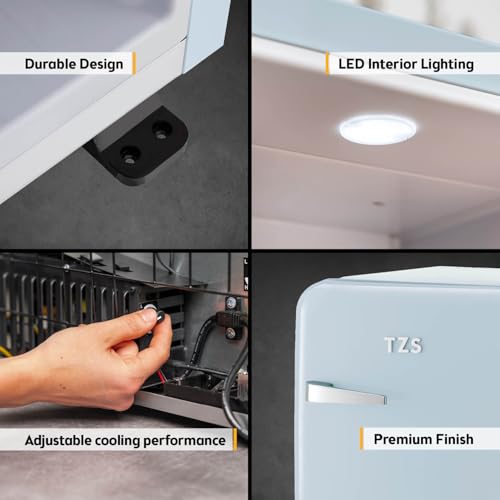 Durable Design

LED Interior Lighting

Adjustable cooling performance

TZS

Premium Finish