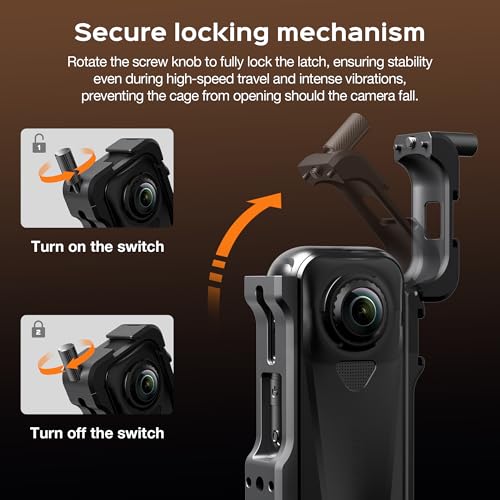 Secure locking mechanism

Rotate the screw knob to fully lock the latch, ensuring stability even during high-speed travel and intense vibrations, preventing the cage from opening should the camera fall.

1

Turn on the switch

2

Turn off the switch