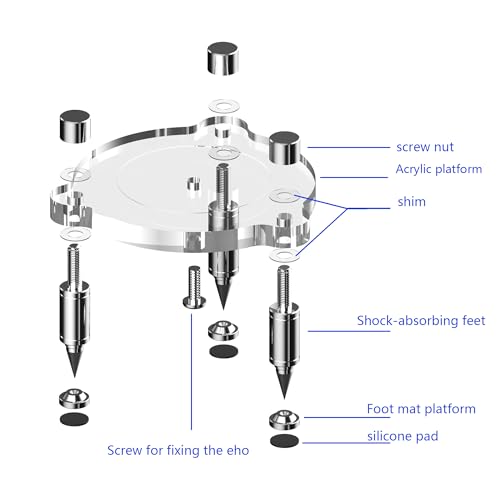 screw nut
Acrylic platform
shim
Shock-absorbing feet
Foot mat platform
silicone pad
Screw for fixing the eho