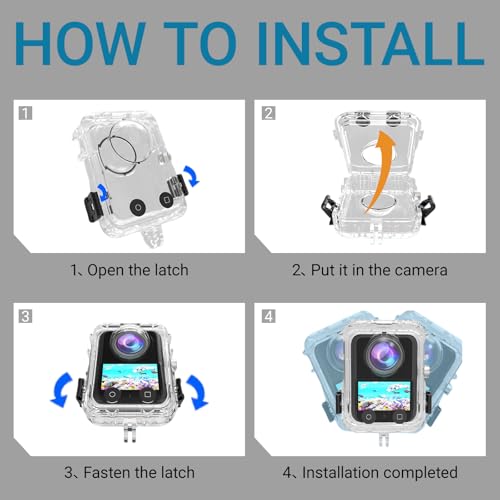 HOW TO INSTALL

1

1、Open the latch

2

2、Put it in the camera

3

3、Fasten the latch

4

4、Installation completed