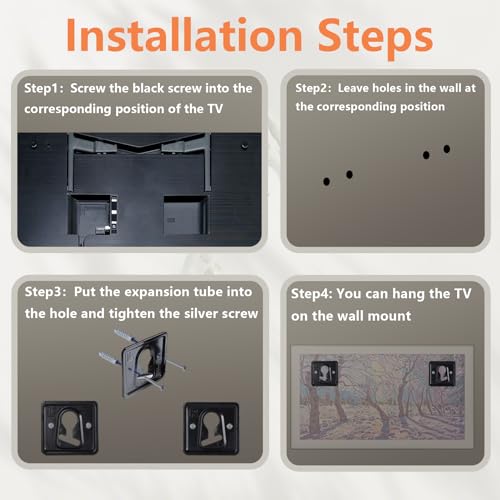 Installation Steps

Step1: Screw the black screw into the corresponding position of the TV

Step2: Leave holes in the wall at the corresponding position

Step3: Put the expansion tube into the hole and tighten the silver screw

Step4: You can hang the TV on the wall mount