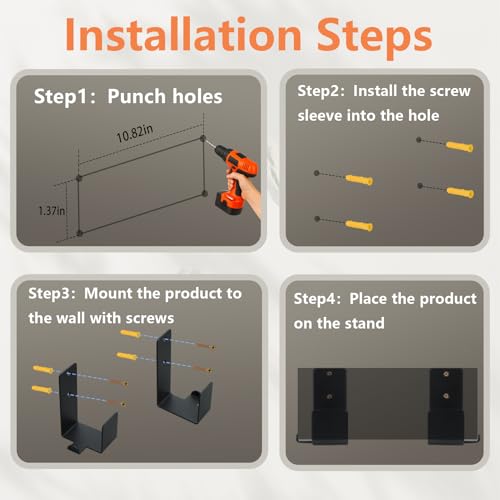 Installation Steps

Step1: Punch holes

10.82in

1.37in

Step2: Install the screw sleeve into the hole

Step3: Mount the product to the wall with screws

Step4: Place the product on the stand