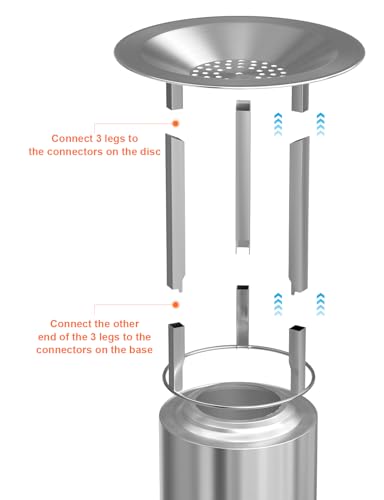 Connect 3 legs to the connectors on the disc

Connect the other end of the 3 legs to the connectors on the base