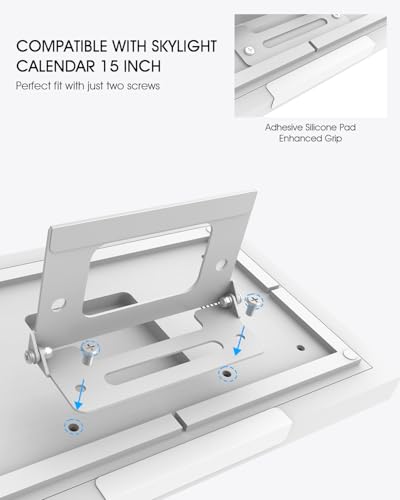 COMPATIBLE WITH SKYLIGHT CALENDAR 15 INCH

Perfect fit with just two screws

Adhesive Silicone Pad
Enhanced Grip