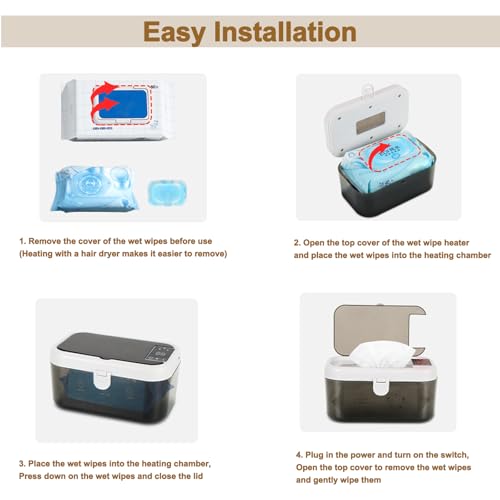 Easy Installation

1. Remove the cover of the wet wipes before use (Heating with a hair dryer makes it easier to remove)

2. Open the top cover of the wet wipe heater and place the wet wipes into the heating chamber

3. Place the wet wipes into the heating chamber, Press down on the wet wipes and close the lid

4. Plug in the power and turn on the switch, Open the top cover to remove the wet wipes and gently wipe them