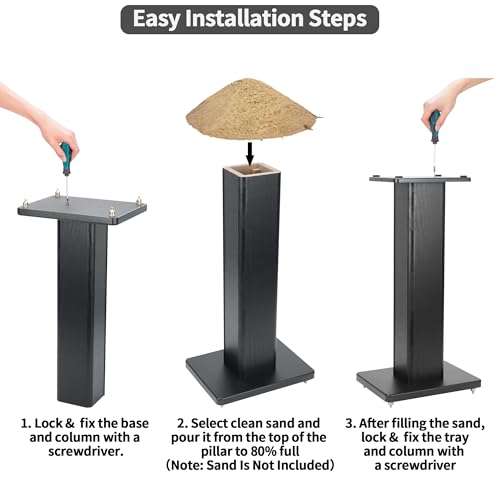 Easy Installation Steps

1. Lock & fix the base and column with a screwdriver.

2. Select clean sand and pour it from the top of the pillar to 80% full (Note: Sand Is Not Included)

3. After filling the sand, lock & fix the tray and column with a screwdriver