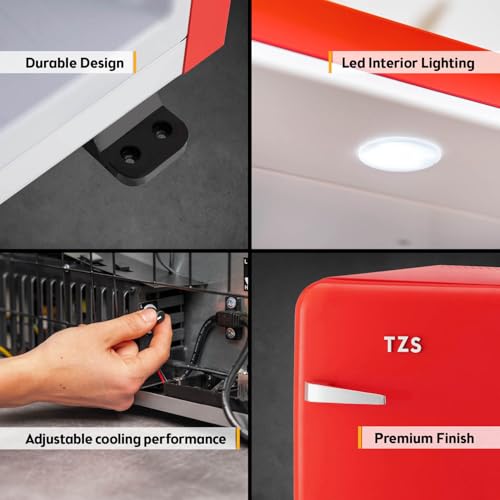 Durable Design

Led Interior Lighting

Adjustable cooling performance

TZS

Premium Finish