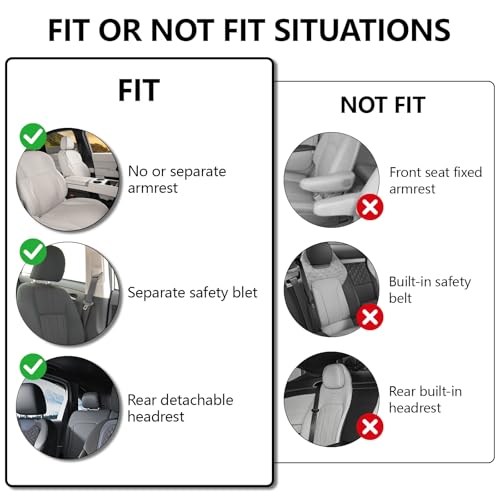 FIT OR NOT FIT SITUATIONS

FIT

No or separate armrest

Separate safety blet

Rear detachable headrest

NOT FIT

Front seat fixed armrest

Built-in safety belt

Rear built-in headrest