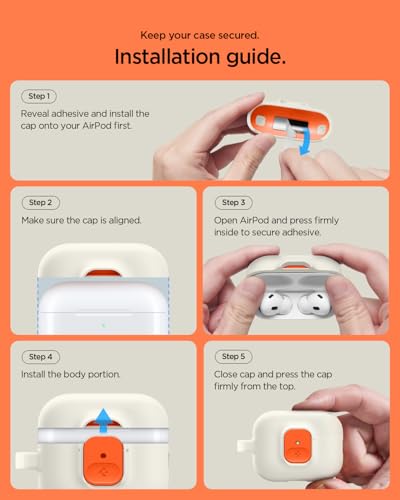 Keep your case secured.

Installation guide.

Step 1

Reveal adhesive and install the cap onto your AirPod first.

Step 2

Make sure the cap is aligned.

Step 3

Open AirPod and press firmly inside to secure adhesive.

Step 4

Install the body portion.

Step 5

Close cap and press the cap firmly from the top.