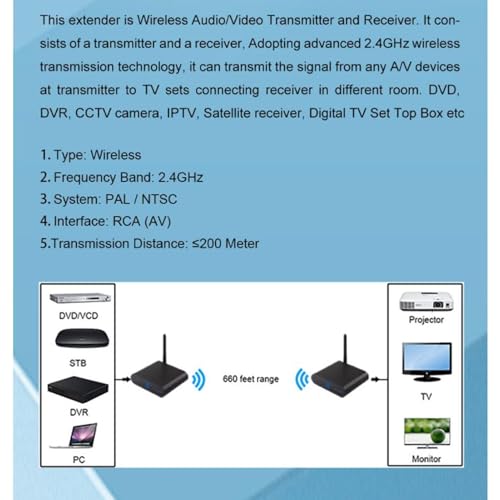 This extender is Wireless Audio/Video Transmitter and Receiver. It consists of a transmitter and a receiver, Adopting advanced 2.4GHz wireless transmission technology, it can transmit the signal from any A/V devices at transmitter to TV sets connecting receiver in different room. DVD, DVR, CCTV camera, IPTV, Satellite receiver, Digital TV Set Top Box etc

1. Type: Wireless
2. Frequency Band: 2.4GHz
3. System: PAL / NTSC
4. Interface: RCA (AV)
5.Transmission Distance: ≤200 Meter

DVD/VCD
STB
DVR
PC
660 feet range
Projector
TV
Monitor