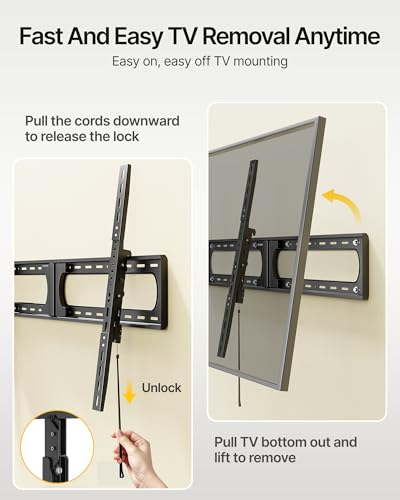 Fast And Easy TV Removal Anytime

Easy on, easy off TV mounting

Pull the cords downward to release the lock

Unlock

Pull TV bottom out and lift to remove