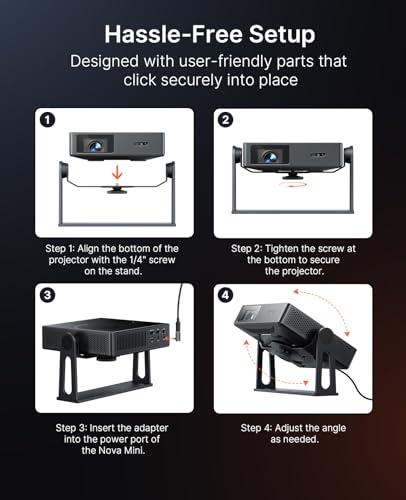 Hassle-Free Setup

Designed with user-friendly parts that click securely into place

1

Step 1: Align the bottom of the projector with the 1/4" screw on the stand.

2

Step 2: Tighten the screw at the bottom to secure the projector.

3

Step 3: Insert the adapter into the power port of the Nova Mini.

4

Step 4: Adjust the angle as needed.