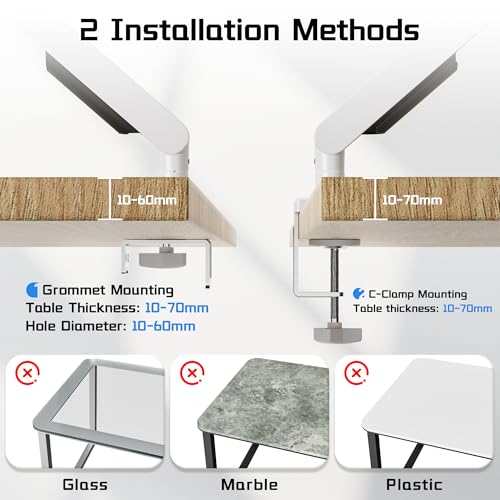 2 Installation Methods

10-60mm

10-70mm

Grommet Mounting
Table Thickness: 10-70mm
Hole Diameter: 10-60mm

C-Clamp Mounting
Table thickness: 10-70mm

Glass

Marble

Plastic