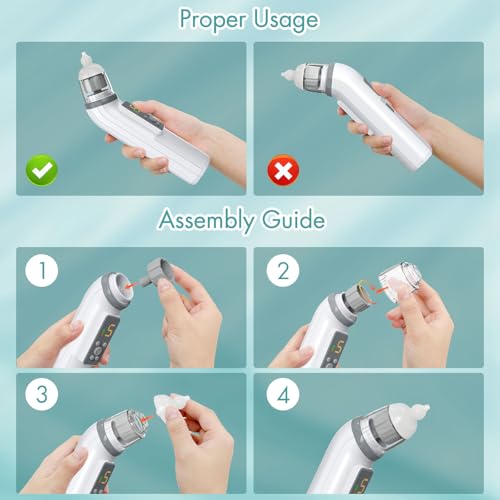 Proper Usage

Assembly Guide

1

2

3

4