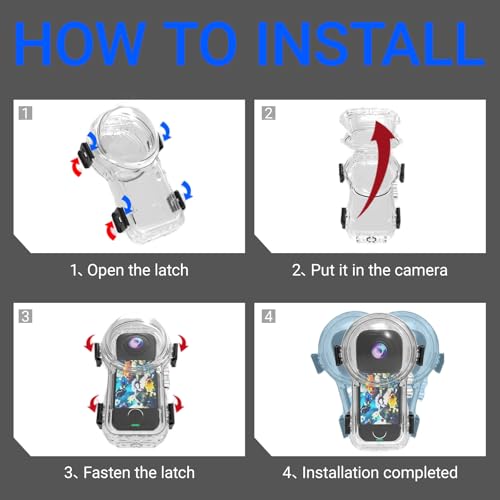 HOW TO INSTALL

1

1、Open the latch

2

2、Put it in the camera

3

3、Fasten the latch

4

4、Installation completed