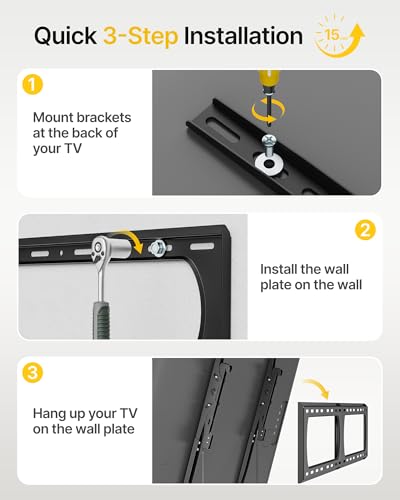 Quick 3-Step Installation

15

1

Mount brackets at the back of your TV

2

Install the wall plate on the wall

3

Hang up your TV on the wall plate