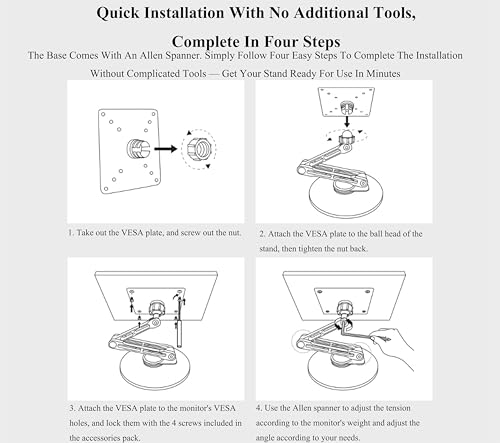 Quick Installation With No Additional Tools,

Complete In Four Steps

The Base Comes With An Allen Spanner. Simply Follow Four Easy Steps To Complete The Installation Without Complicated Tools — Get Your Stand Ready For Use In Minutes

1. Take out the VESA plate, and screw out the nut.

2. Attach the VESA plate to the ball head of the stand, then tighten the nut back.

3. Attach the VESA plate to the monitor's VESA holes, and lock them with the 4 screws included in the accessories pack.

4. Use the Allen spanner to adjust the tension according to the monitor's weight and adjust the angle according to your needs.