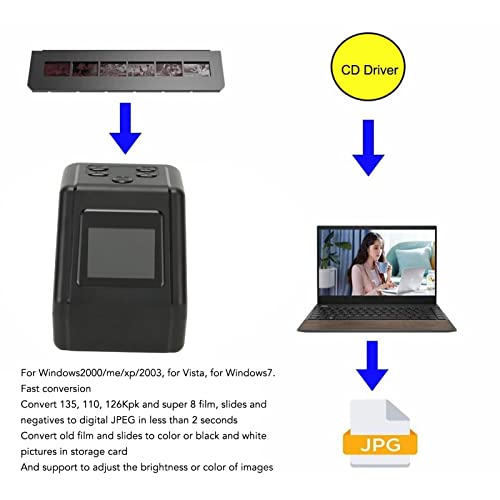 CD Driver

For Windows2000/me/xp/2003, for Vista, for Windows7.
Fast conversion
Convert 135, 110, 126Kpk and super 8 film, slides and negatives to digital JPEG in less than 2 seconds
Convert old film and slides to color or black and white pictures in storage card
And support to adjust the brightness or color of images

JPG