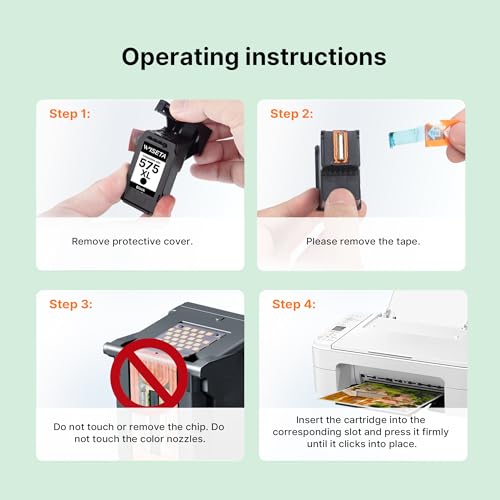 Operating instructions

Step 1:

WISETA
575
XL
Black

Remove protective cover.

Step 2:

Please remove the tape.

Step 3:

Do not touch or remove the chip. Do not touch the color nozzles.

Step 4:

Insert the cartridge into the corresponding slot and press it firmly until it clicks into place.