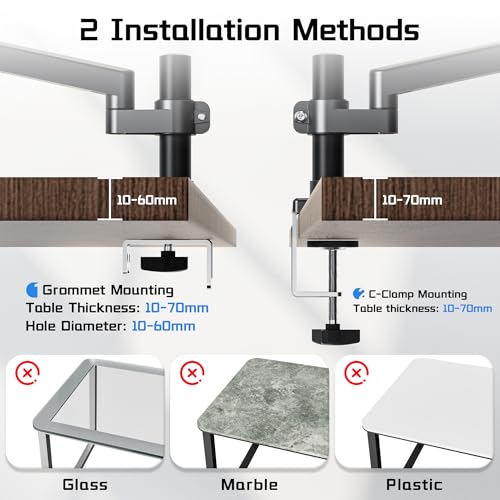 2 Installation Methods

10-60mm

10-70mm

Grommet Mounting
Table Thickness: 10-70mm
Hole Diameter: 10-60mm

C-Clamp Mounting
Table thickness: 10-70mm

Glass

Marble

Plastic