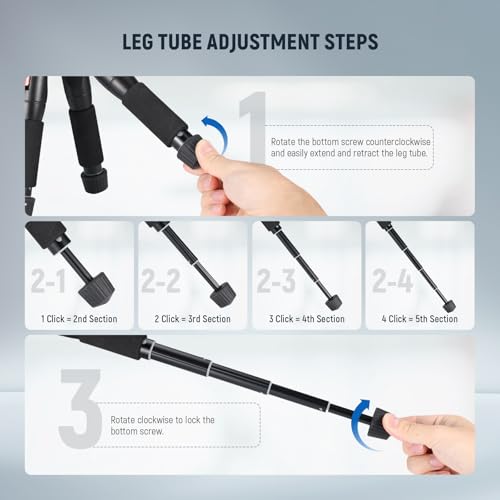 LEG TUBE ADJUSTMENT STEPS

1

Rotate the bottom screw counterclockwise and easily extend and retract the leg tube.

2-1

1 Click = 2nd Section

2-2

2 Click = 3rd Section

2-3

3 Click = 4th Section

2-4

4 Click = 5th Section

3

Rotate clockwise to lock the bottom screw.