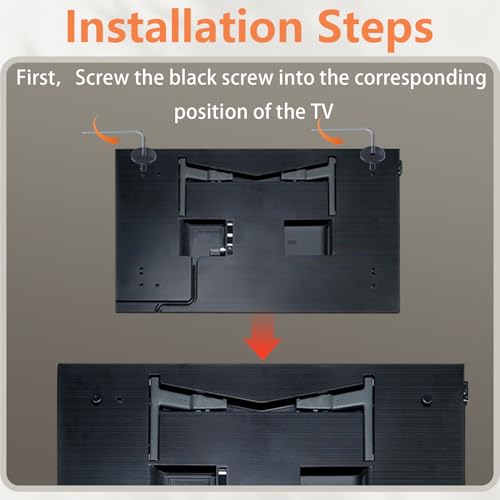 Installation Steps

First， Screw the black screw into the corresponding position of the TV