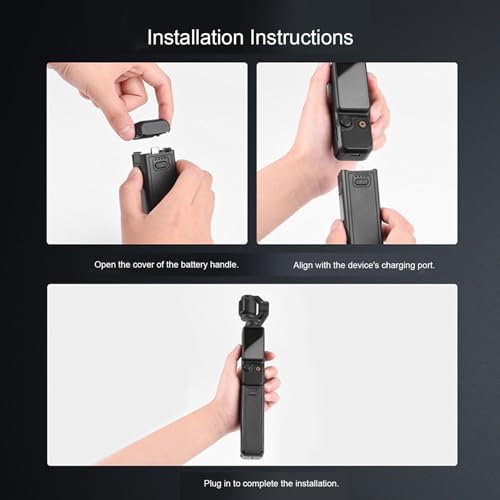 Installation Instructions

Open the cover of the battery handle.

Align with the device's charging port.

Plug in to complete the installation.