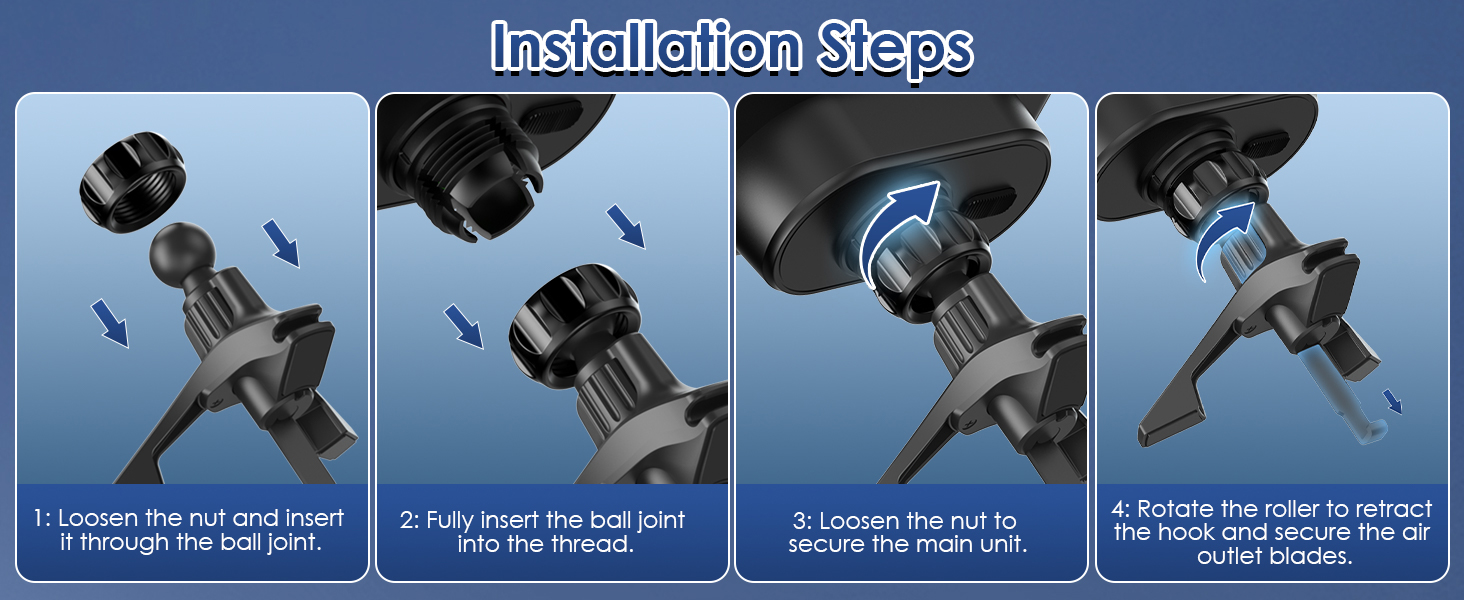 Installation Steps

1: Loosen the nut and insert it through the ball joint.

2: Fully insert the ball joint into the thread.

3: Loosen the nut to secure the main unit.

4: Rotate the roller to retract the hook and secure the air outlet blades.