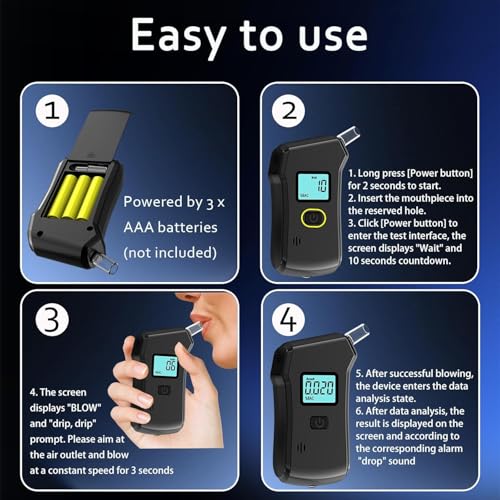 Easy to use

1

Powered by 3 x AAA batteries (not included)

2

10
%BAC

1. Long press [Power button] for 2 seconds to start.
2. Insert the mouthpiece into the reserved hole.
3. Click [Power button] to enter the test interface, the screen displays "Wait" and 10 seconds countdown.

3

06
%BAC

4. The screen displays "BLOW" and "drip, drip" prompt. Please aim at the air outlet and blow at a constant speed for 3 seconds

4

0.020
%BAC

5. After successful blowing, the device enters the data analysis state.
6. After data analysis, the result is displayed on the screen and according to the corresponding alarm "drop" sound