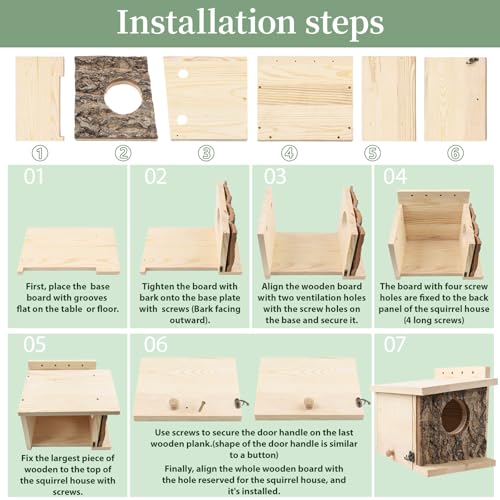 Installation steps

①

②

③

④

⑤

⑥

01

First, place the base board with grooves flat on the table or floor.

02

Tighten the board with bark onto the base plate with screws (Bark facing outward).

03

Align the wooden board with two ventilation holes with the screw holes on the base and secure it.

04

The board with four screw holes are fixed to the back panel of the squirrel house (4 long screws)

05

Fix the largest piece of wooden to the top of the squirrel house with screws.

06

Use screws to secure the door handle on the last wooden plank.(shape of the door handle is similar to a button)

Finally, align the whole wooden board with the hole reserved for the squirrel house, and it's installed.

07