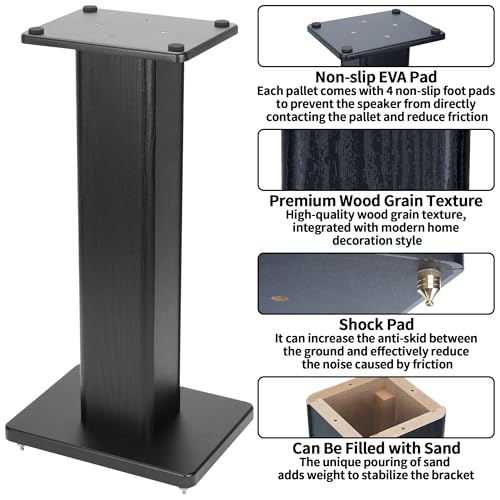 Non-slip EVA Pad
Each pallet comes with 4 non-slip foot pads to prevent the speaker from directly contacting the pallet and reduce friction

Premium Wood Grain Texture
High-quality wood grain texture, integrated with modern home decoration style

Shock Pad
It can increase the anti-skid between the ground and effectively reduce the noise caused by friction

Can Be Filled with Sand
The unique pouring of sand adds weight to stabilize the bracket