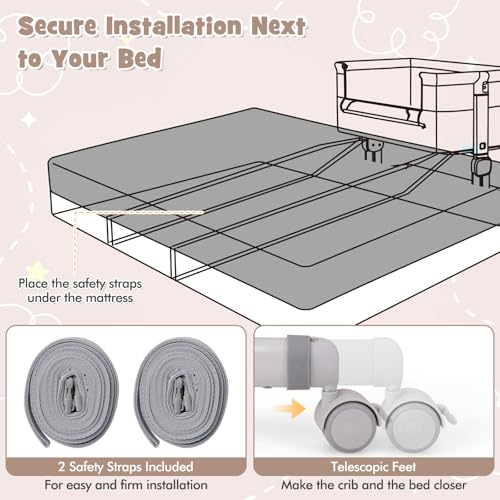 Secure Installation Next to Your Bed

Place the safety straps under the mattress

2 Safety Straps Included

For easy and firm installation

Telescopic Feet

Make the crib and the bed closer