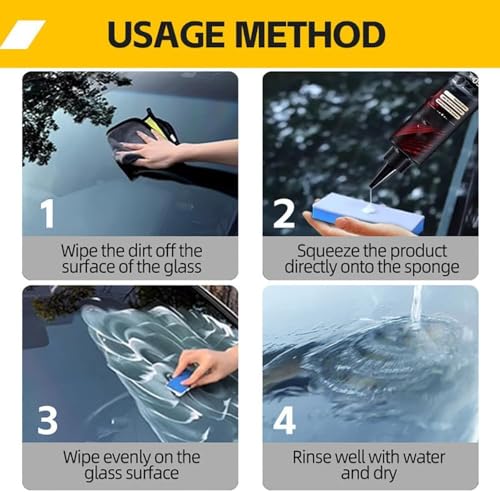 USAGE METHOD

1

Wipe the dirt off the surface of the glass

2

Squeeze the product directly onto the sponge

3

Wipe evenly on the glass surface

4

Rinse well with water and dry