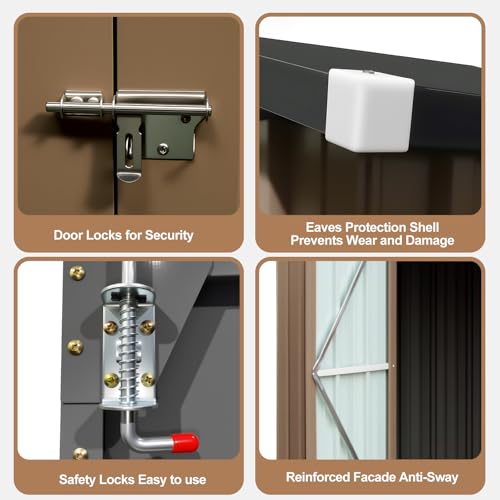 Door Locks for Security

Eaves Protection Shell Prevents Wear and Damage

Safety Locks Easy to use

Reinforced Facade Anti-Sway