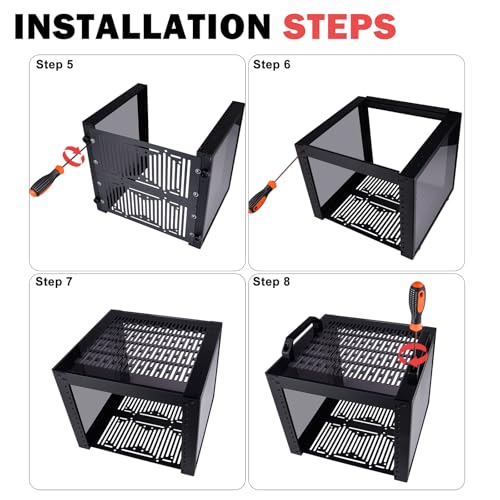 INSTALLATION STEPS

Step 5

Step 6

Step 7

Step 8