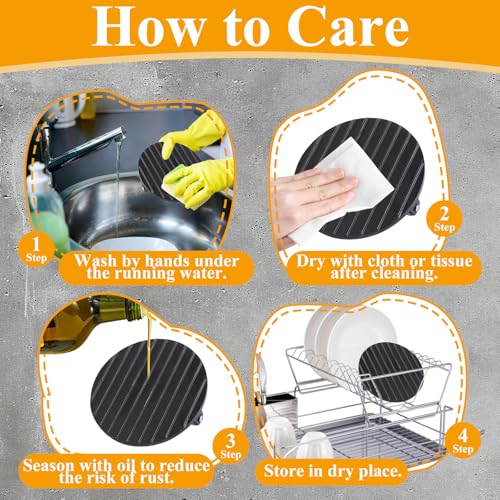 How to Care

1 Step

Wash by hands under the running water.

2 Step

Dry with cloth or tissue after cleaning.

3 Step

Season with oil to reduce the risk of rust.

4 Step

Store in dry place.