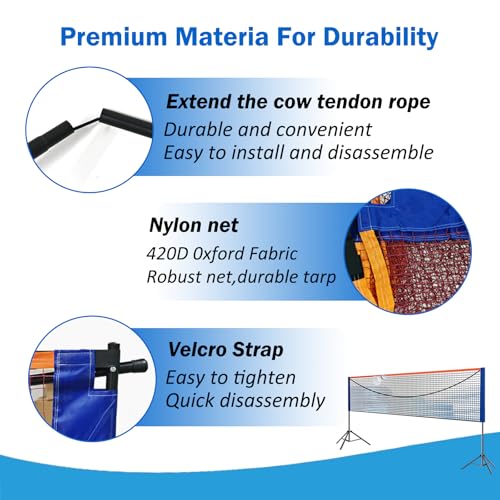 Premium Materia For Durability

Extend the cow tendon rope
Durable and convenient
Easy to install and disassemble

Nylon net
420D 0xford Fabric
Robust net,durable tarp

Velcro Strap
Easy to tighten
Quick disassembly