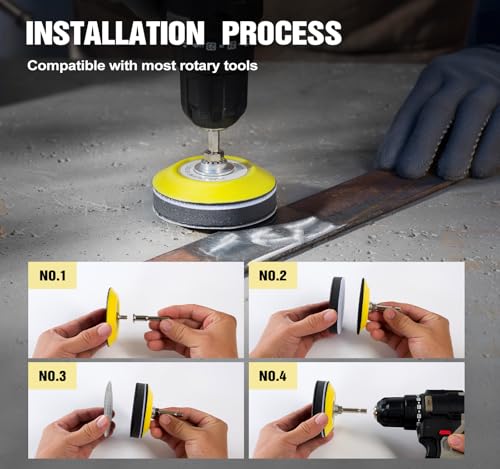 INSTALLATION PROCESS

Compatible with most rotary tools

NO.1

NO.2

NO.3

NO.4