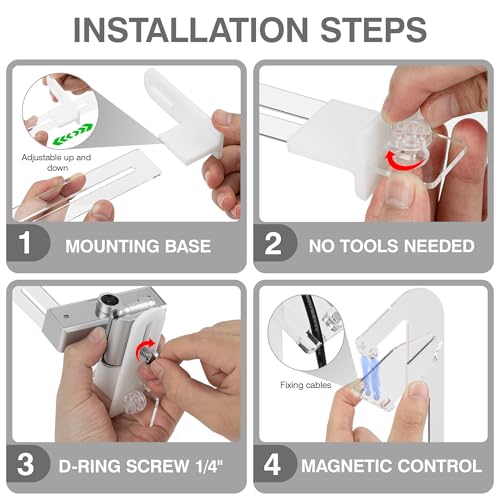 INSTALLATION STEPS

Adjustable up and down

1 MOUNTING BASE

2 NO TOOLS NEEDED

3 D-RING SCREW 1/4"

Fixing cables

4 MAGNETIC CONTROL