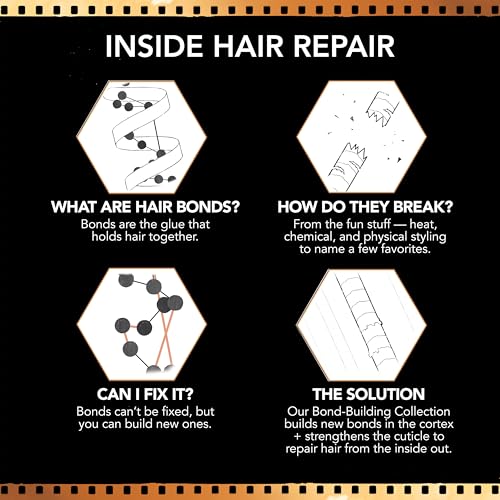 INSIDE HAIR REPAIR

WHAT ARE HAIR BONDS?
Bonds are the glue that holds hair together.

HOW DO THEY BREAK?
From the fun stuff — heat, chemical, and physical styling to name a few favorites.

CAN I FIX IT?
Bonds can't be fixed, but you can build new ones.

THE SOLUTION
Our Bond-Building Collection builds new bonds in the cortex + strengthens the cuticle to repair hair from the inside out.