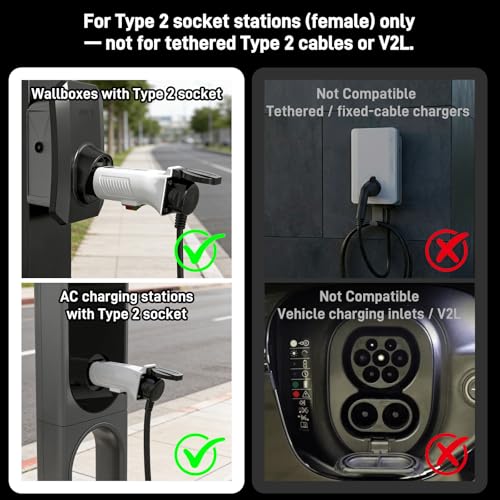 For Type 2 socket stations (female) only
— not for tethered Type 2 cables or V2L.

Wallboxes with Type 2 socket

AC charging stations with Type 2 socket

Not Compatible
Tethered / fixed-cable chargers

Not Compatible
Vehicle charging inlets / V2L