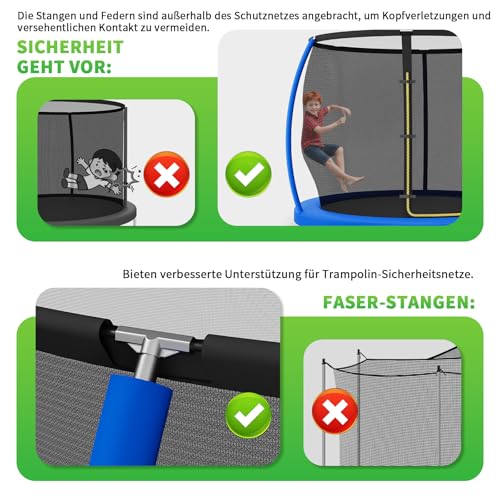 Die Stangen und Federn sind außerhalb des Schutznetzes angebracht, um Kopfverletzungen und versehentlichen Kontakt zu vermeiden.

SICHERHEIT GEHT VOR:

Bieten verbesserte Unterstützung für Trampolin-Sicherheitsnetze.

FASER-STANGEN: