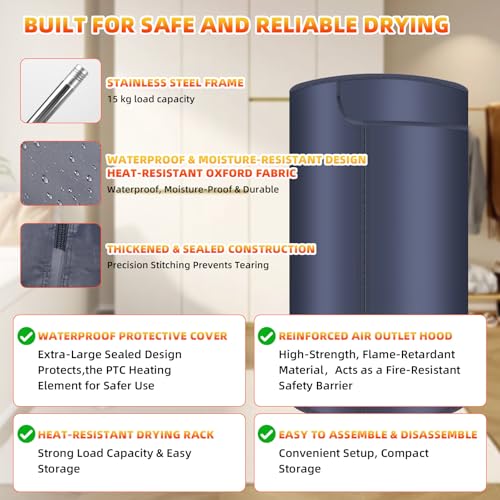 BUILT FOR SAFE AND RELIABLE DRYING

STAINLESS STEEL FRAME
15 kg load capacity

WATERPROOF & MOISTURE-RESISTANT DESIGN
HEAT-RESISTANT OXFORD FABRIC
Waterproof, Moisture-Proof & Durable

THICKENED & SEALED CONSTRUCTION
Precision Stitching Prevents Tearing

WATERPROOF PROTECTIVE COVER
Extra-Large Sealed Design Protects,the PTC Heating Element for Safer Use

REINFORCED AIR OUTLET HOOD
High-Strength, Flame-Retardant Material, Acts as a Fire-Resistant Safety Barrier

HEAT-RESISTANT DRYING RACK
Strong Load Capacity & Easy Storage

EASY TO ASSEMBLE & DISASSEMBLE
Convenient Setup, Compact Storage