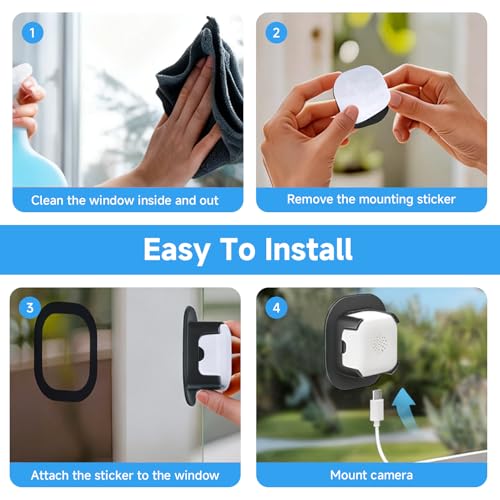 1

Clean the window inside and out

2

Remove the mounting sticker

Easy To Install

3

Attach the sticker to the window

4

Mount camera