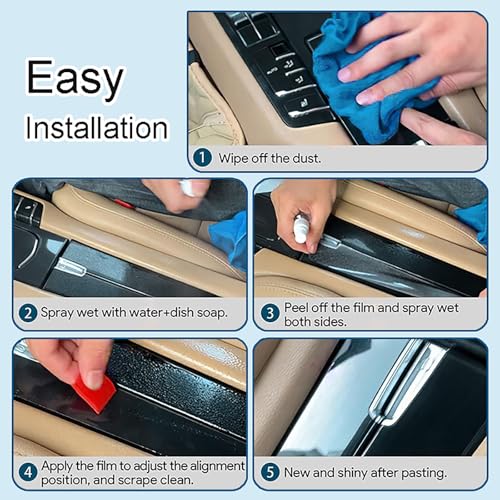 Easy
Installation

1 Wipe off the dust.

2 Spray wet with water+dish soap.

3 Peel off the film and spray wet both sides.

4 Apply the film to adjust the alignment position, and scrape clean.

5 New and shiny after pasting.