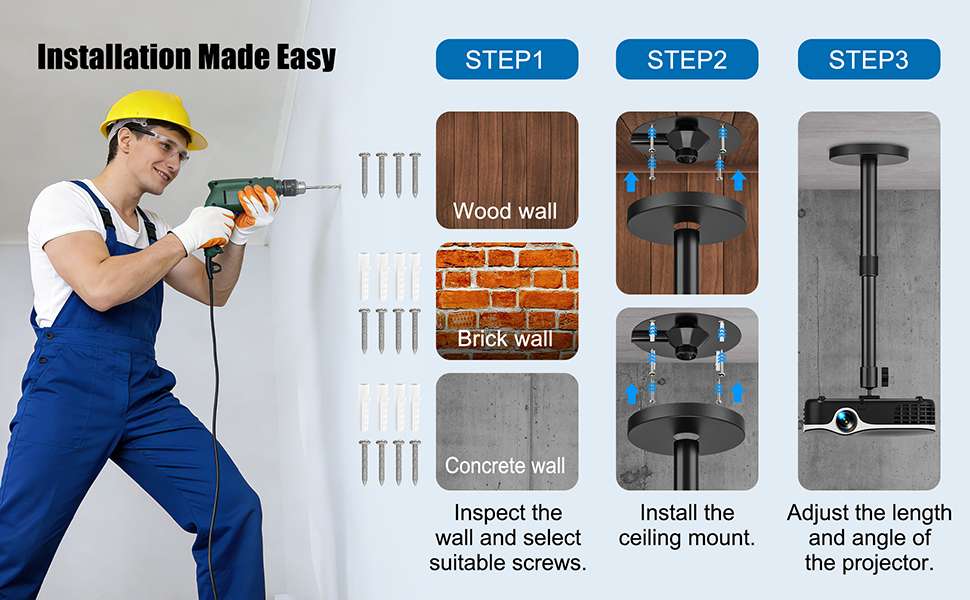 Installation Made Easy

STEP1

Wood wall

Brick wall

Concrete wall

Inspect the wall and select suitable screws.

STEP2

Install the ceiling mount.

STEP3

Adjust the length and angle of the projector.