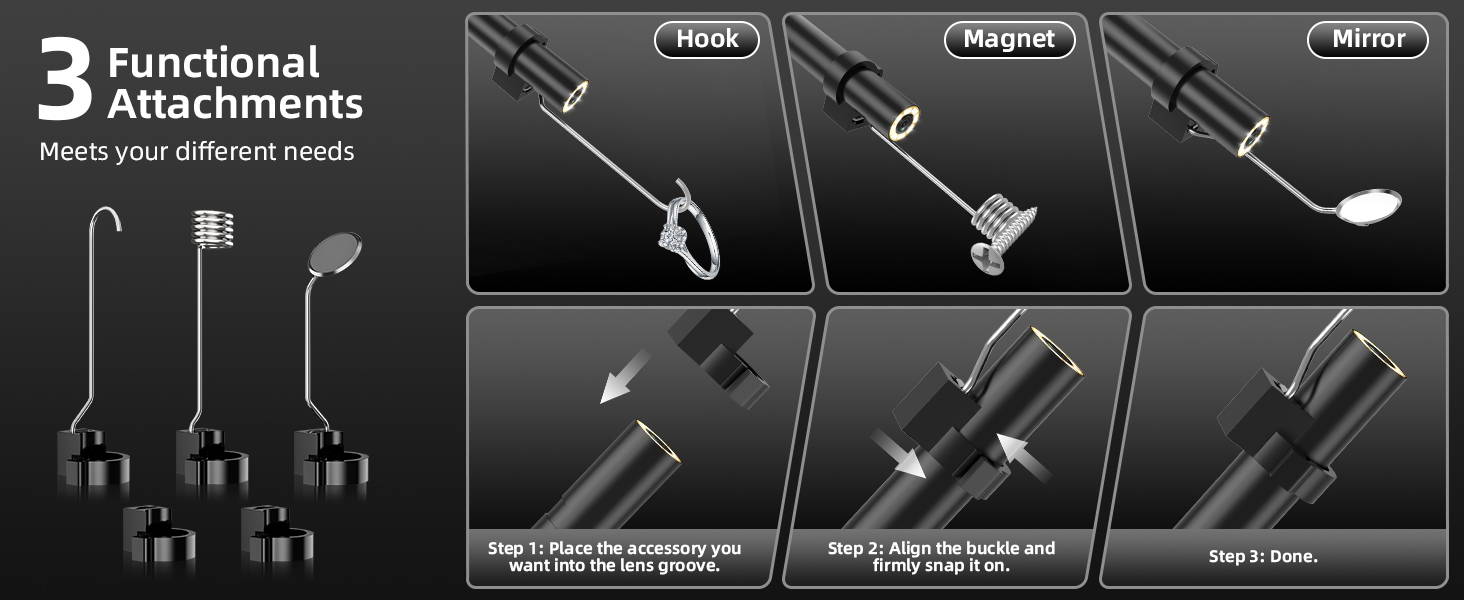 3 Functional Attachments
Meets your different needs

Hook

Magnet

Mirror

Step 1: Place the accessory you want into the lens groove.

Step 2: Align the buckle and firmly snap it on.

Step 3: Done.