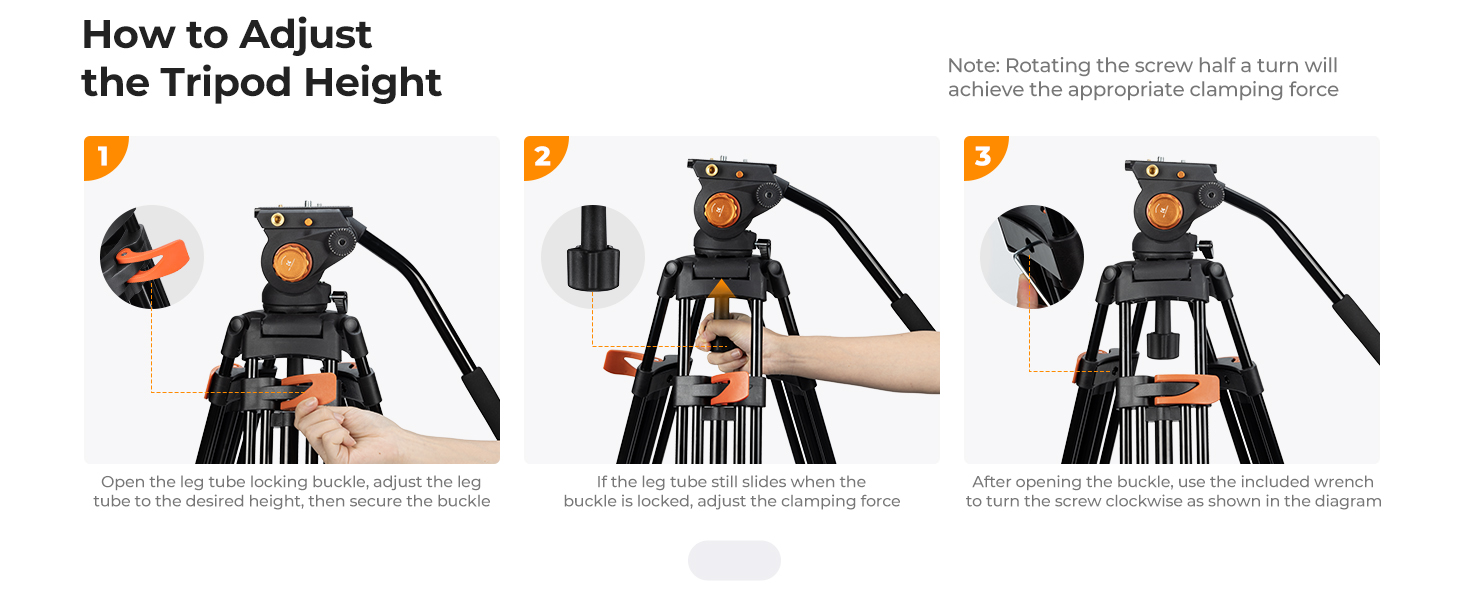 How to Adjust the Tripod Height

Note: Rotating the screw half a turn will achieve the appropriate clamping force

1

Open the leg tube locking buckle, adjust the leg tube to the desired height, then secure the buckle

2

If the leg tube still slides when the buckle is locked, adjust the clamping force

3

After opening the buckle, use the included wrench to turn the screw clockwise as shown in the diagram