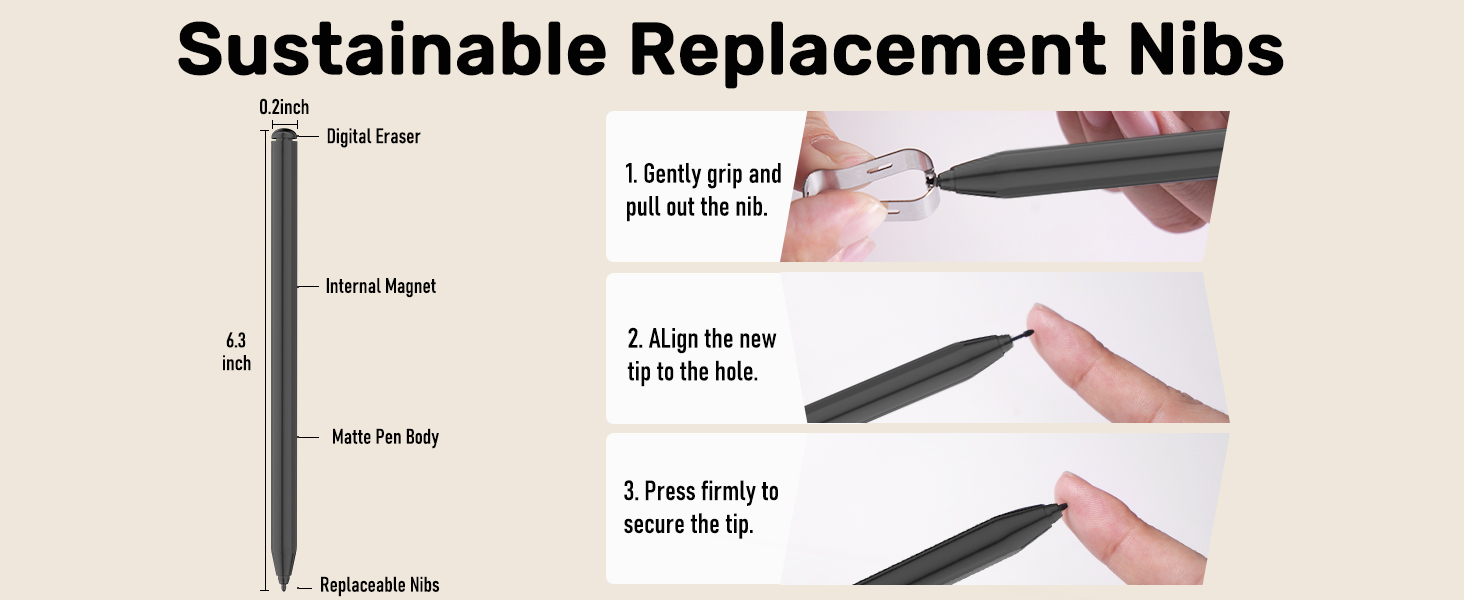 Sustainable Replacement Nibs

0.2inch

Digital Eraser

Internal Magnet

6.3 inch

Matte Pen Body

Replaceable Nibs

1. Gently grip and pull out the nib.

2. ALign the new tip to the hole.

3. Press firmly to secure the tip.