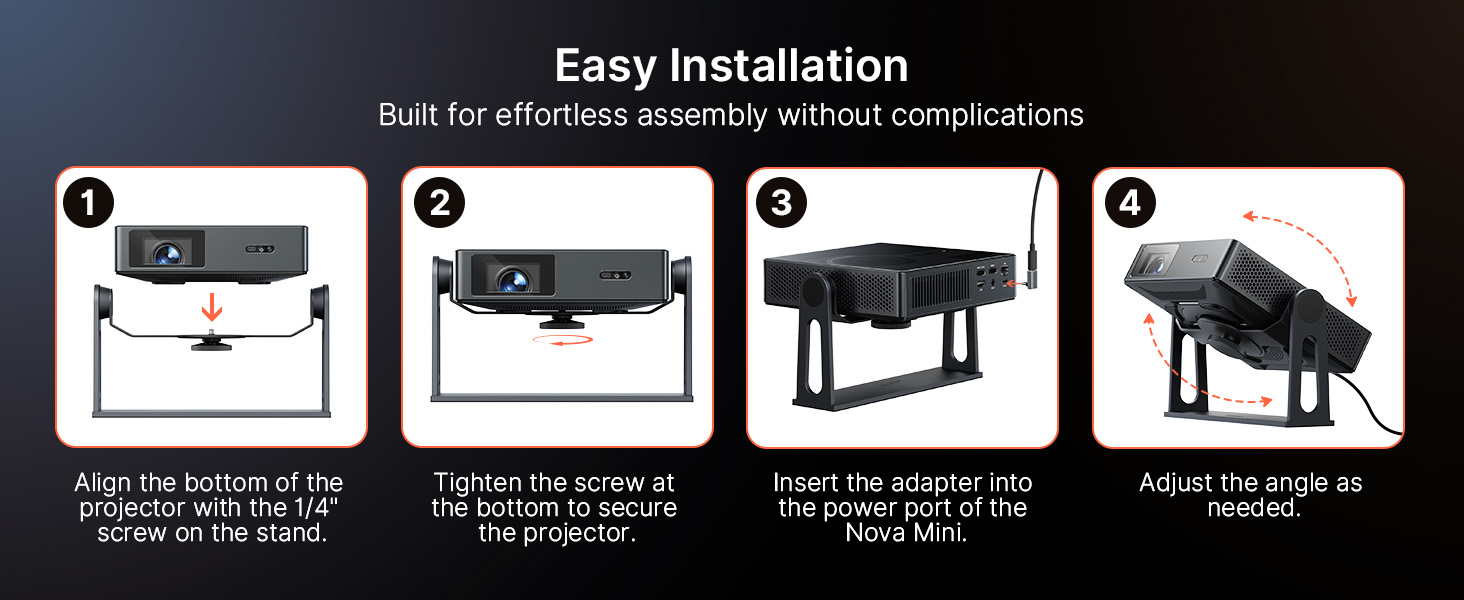 Easy Installation

Built for effortless assembly without complications

1

Align the bottom of the projector with the 1/4" screw on the stand.

2

Tighten the screw at the bottom to secure the projector.

3

Insert the adapter into the power port of the Nova Mini.

4

Adjust the angle as needed.